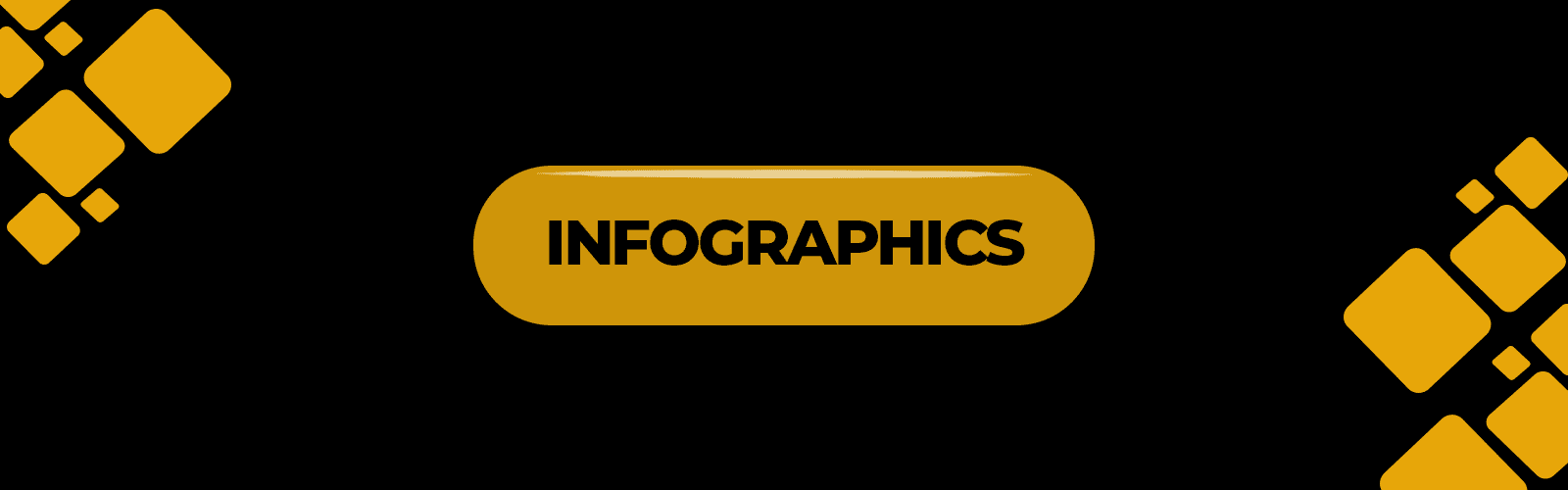 INFOGRAPHICS